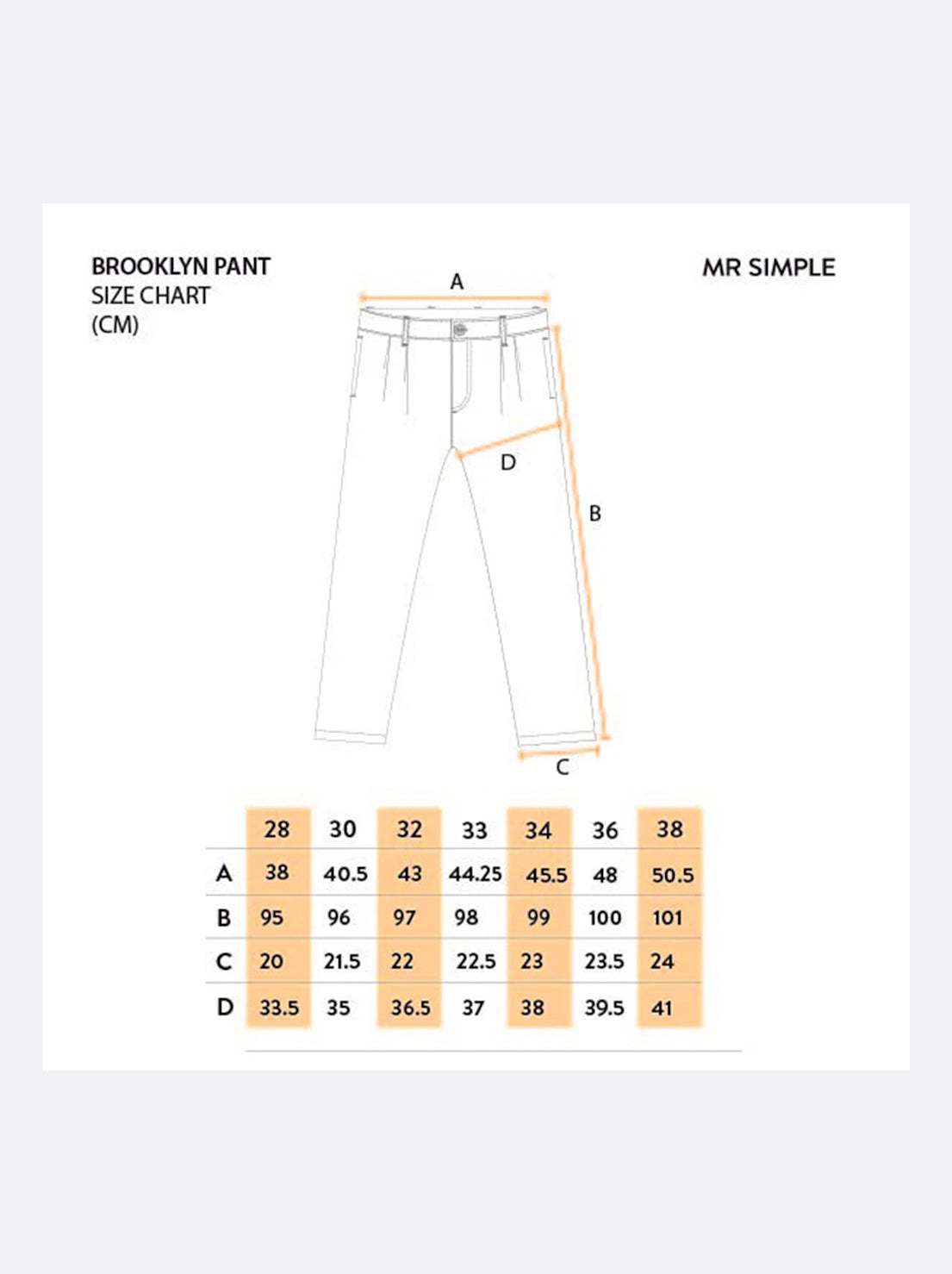 BROOKLYN PANT
SIZE CHART
(CM)

MR SIMPLE

A

D

B

C

| | 28 | 30 | 32 | 33 | 34 | 36 | 38 |
|---|---|---|---|---|---|---|---|
| A | 38 | 40.5 | 43 | 44.25 | 45.5 | 48 | 50.5 |
| B | 95 | 96 | 97 | 98 | 99 | 100 | 101 |
| C | 20 | 21.5 | 22 | 22.5 | 23 | 23.5 | 24 |
| D | 33.5 | 35 | 36.5 | 37 | 38 | 39.5 | 41 |